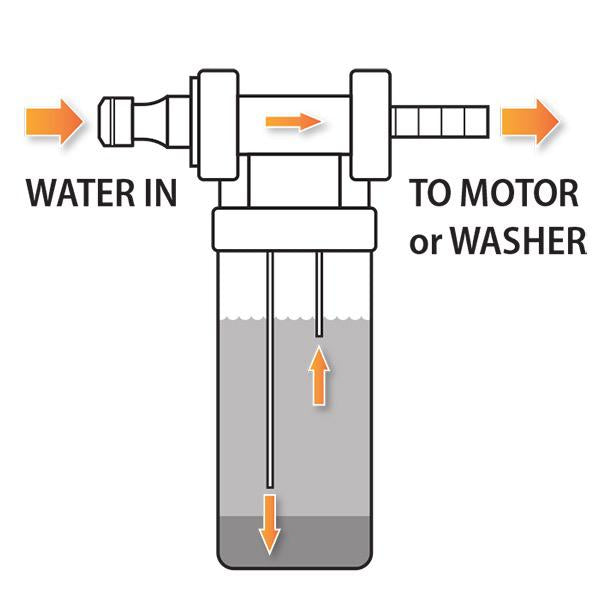 WATER IN

TO MOTOR
or WASHER