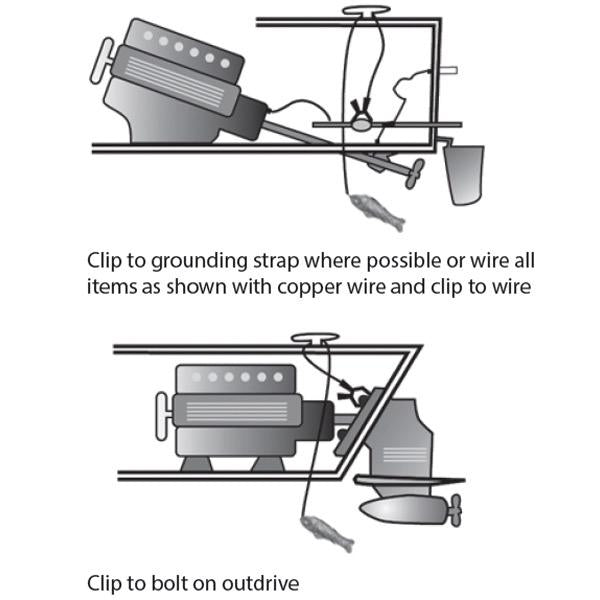 Clip to grounding strap where possible or wire all items as shown with copper wire and clip to wire

Clip to bolt on outdrive